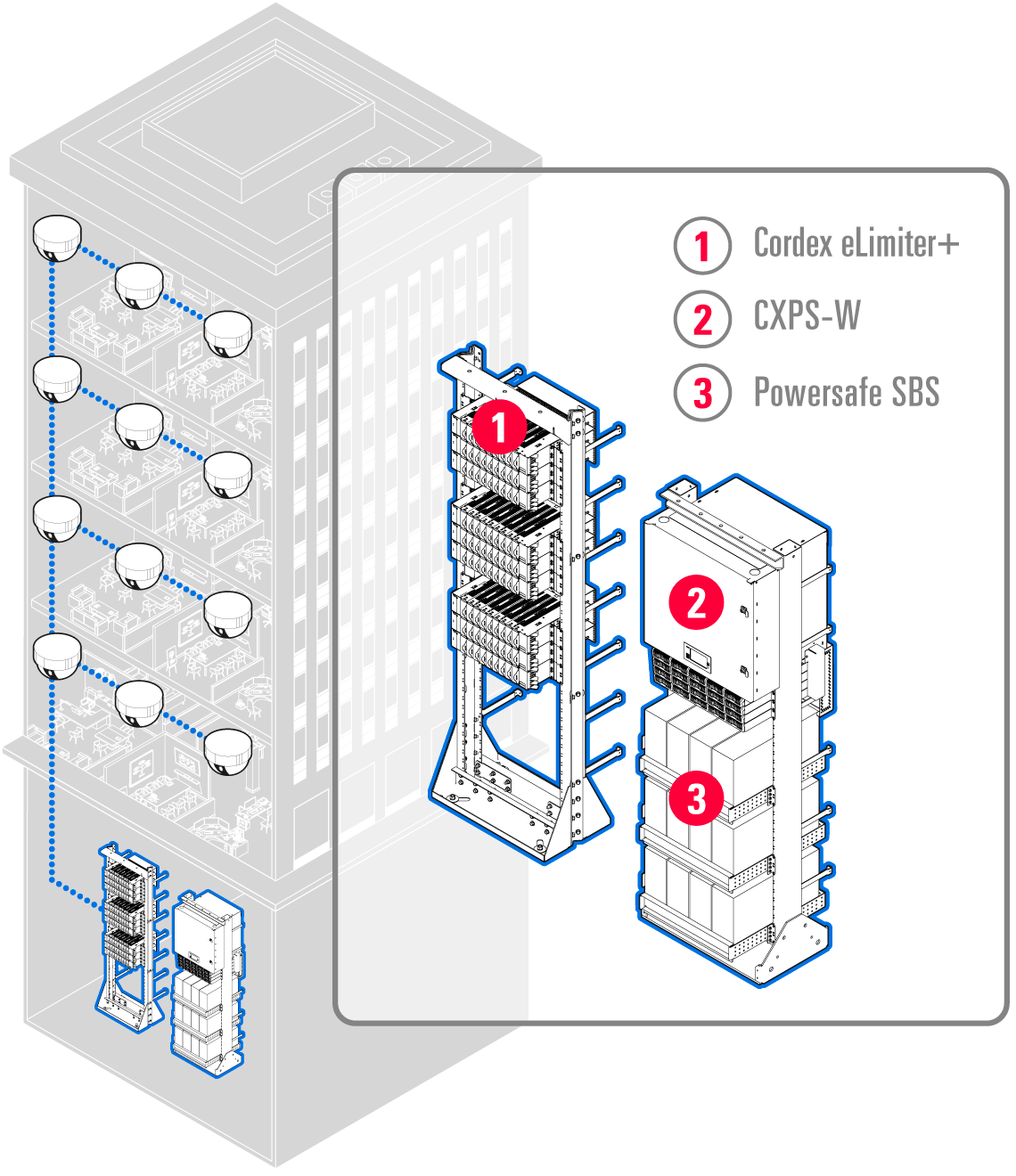 1 Cordex eLimiter+

2 CXPS-W

3 Powersafe SBS

1

2

3